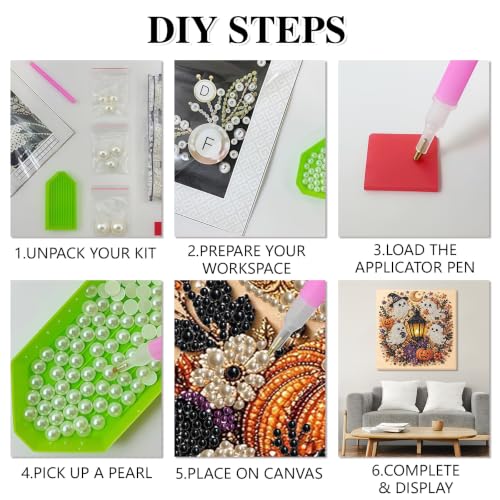 DIY STEPS

D

F

1.UNPACK YOUR KIT

2.PREPARE YOUR WORKSPACE

3.LOAD THE APPLICATOR PEN

4.PICK UP A PEARL

5.PLACE ON CANVAS

6.COMPLETE & DISPLAY