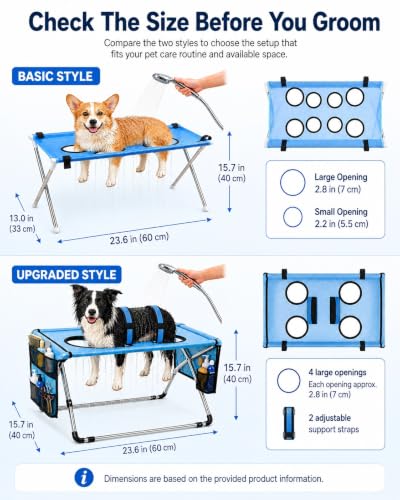 Check The Size Before You Groom

Compare the two styles to choose the setup that fits your pet care routine and available space.

BASIC STYLE

15.7 in (40 cm)

13.0 in (33 cm)

23.6 in (60 cm)

Large Opening 2.8 in (7 cm)

Small Opening 2.2 in (5.5 cm)

UPGRADED STYLE

15.7 in (40 cm)

15.7 in (40 cm)

23.6 in (60 cm)

4 large openings
Each opening approx. 2.8 in (7 cm)

2 adjustable support straps

i Dimensions are based on the provided product information.